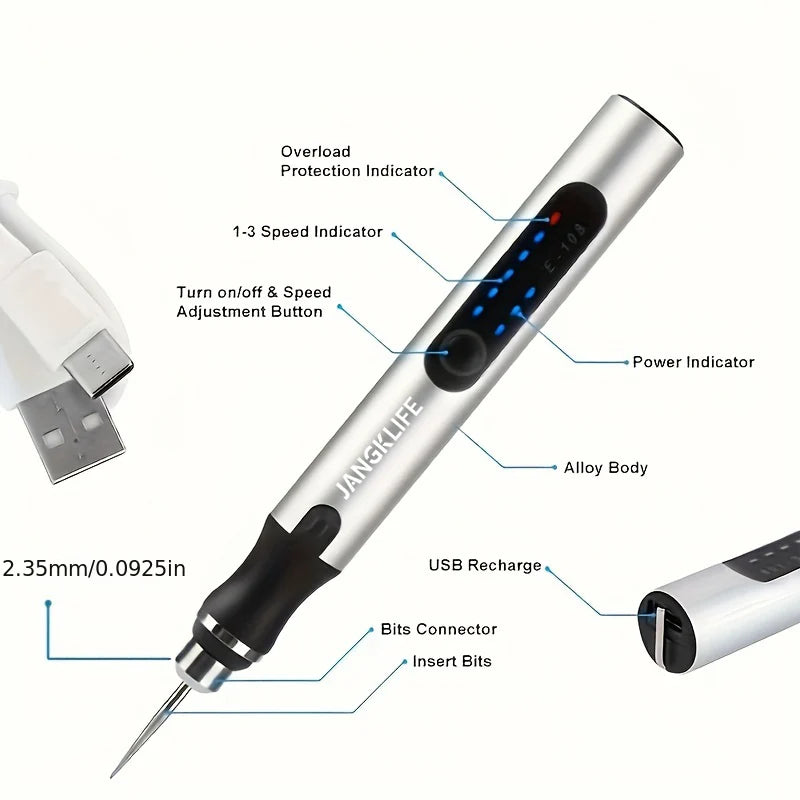 Overload
Protection Indicator

1-3 Speed Indicator

Turn on/off & Speed
Adjustment Button

E-108

Power Indicator

JANGKLIFE

Alloy Body

2.35mm/0.0925in

USB Recharge

Bits Connector

Insert Bits